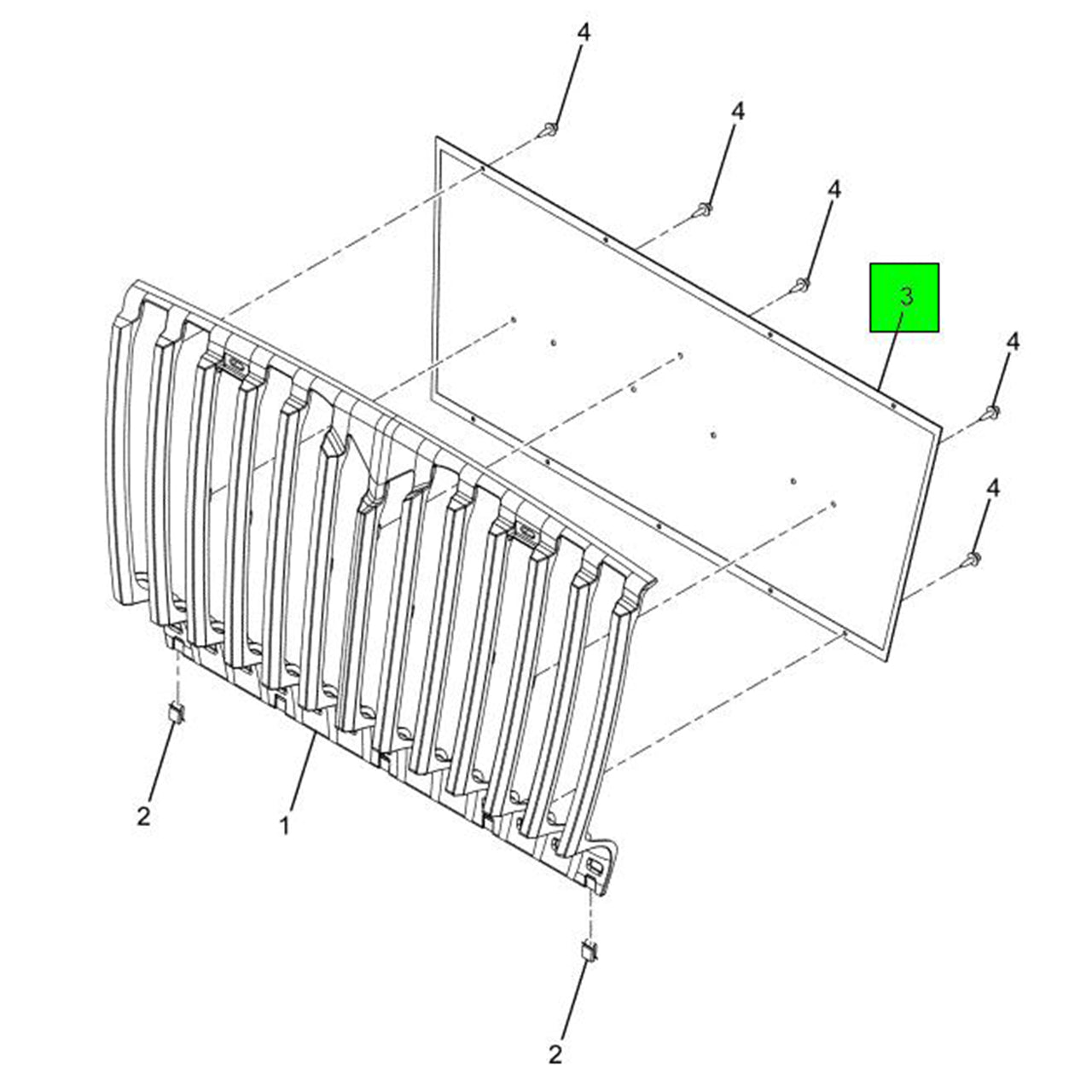 4
4
4
3
4
4
2
1
2